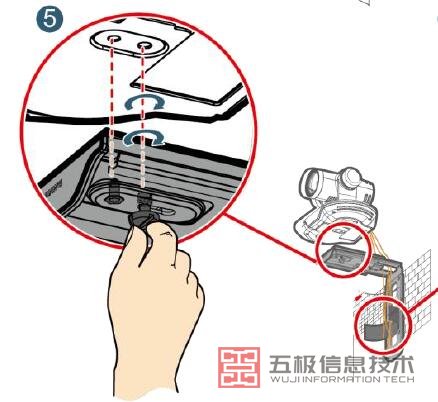 5

五极信息技术
WUJI INFORMATION TECH